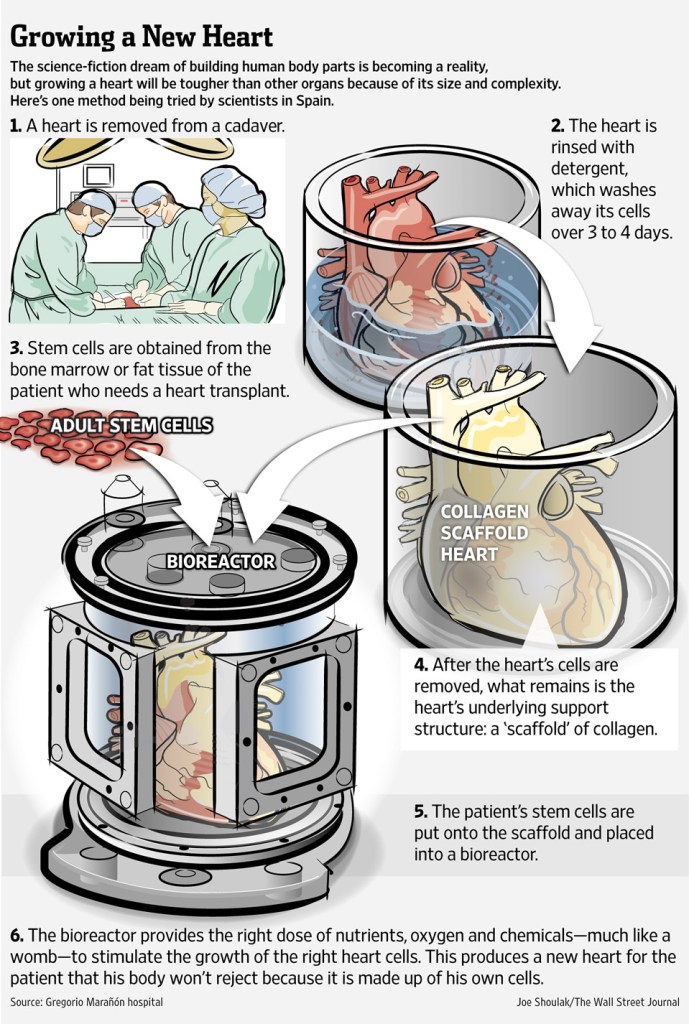 Growing a New Heart

The science-fiction dream of building human body parts is becoming a reality, but growing a heart will be tougher than other organs because of its size and complexity. Here's one method being tried by scientists in Spain.

1. A heart is removed from a cadaver.

2. The heart is rinsed with detergent, which washes away its cells over 3 to 4 days.

3. Stem cells are obtained from the bone marrow or fat tissue of the patient who needs a heart transplant.

ADULT STEM CELLS

BIOREACTOR

COLLAGEN SCAFFOLD HEART

4. After the heart's cells are removed, what remains is the heart's underlying support structure: a 'scaffold' of collagen.

5. The patient's stem cells are put onto the scaffold and placed into a bioreactor.

6. The bioreactor provides the right dose of nutrients, oxygen and chemicals—much like a womb—to stimulate the growth of the right heart cells. This produces a new heart for the patient that his body won't reject because it is made up of his own cells.

Source: Gregorio Marañón hospital

Joe Shoulak/The Wall Street Journal